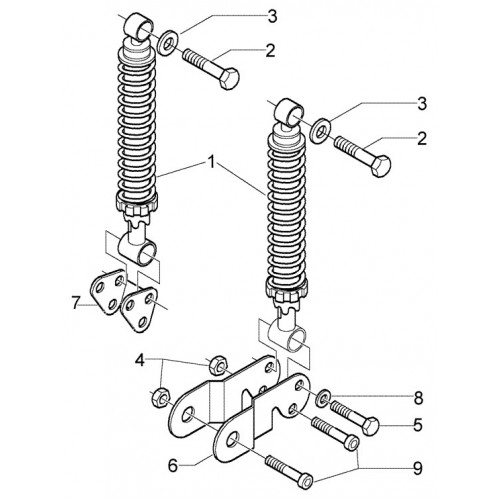 3
2
3
2
1
7
4
8
5
6
9